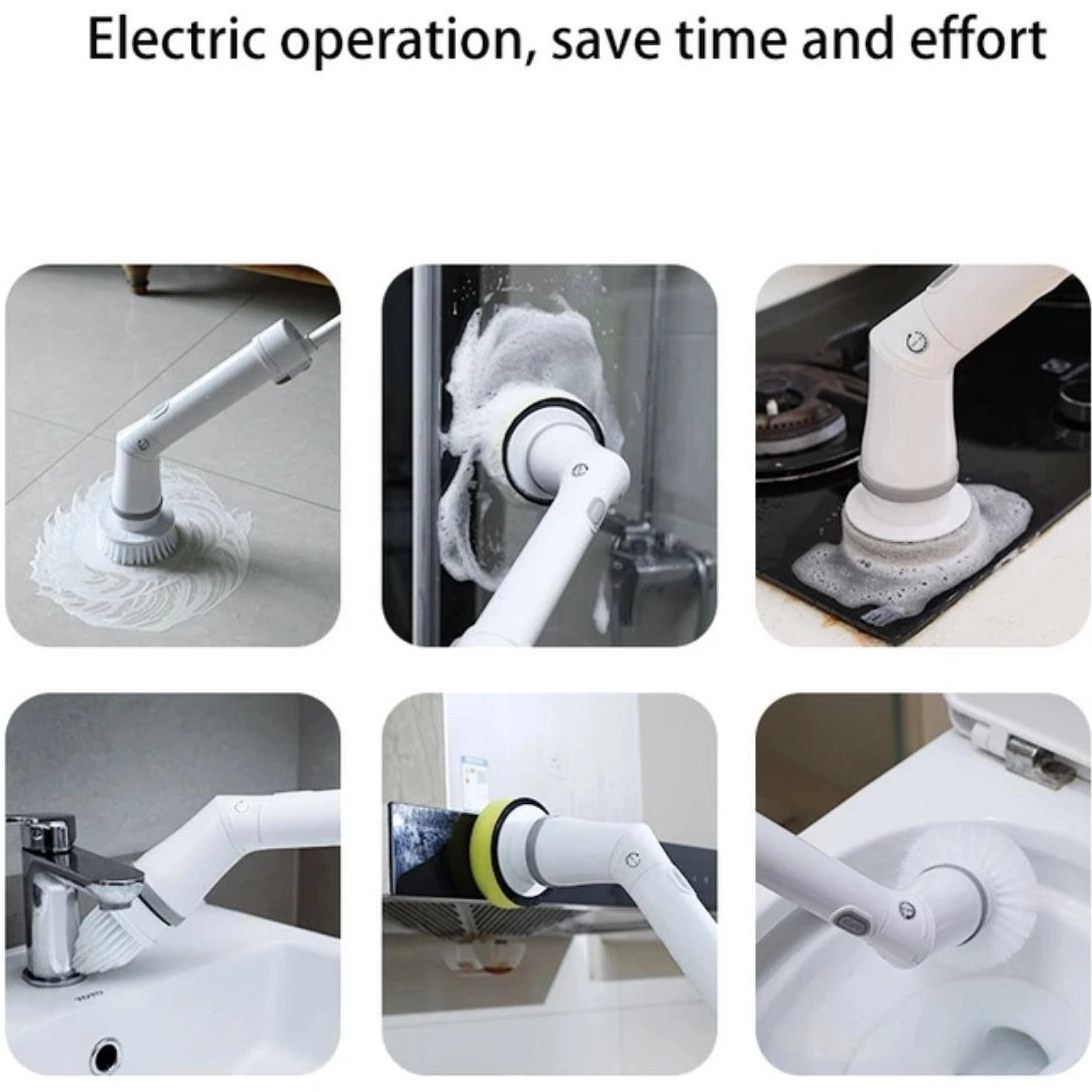 Electric operation, save time and effort